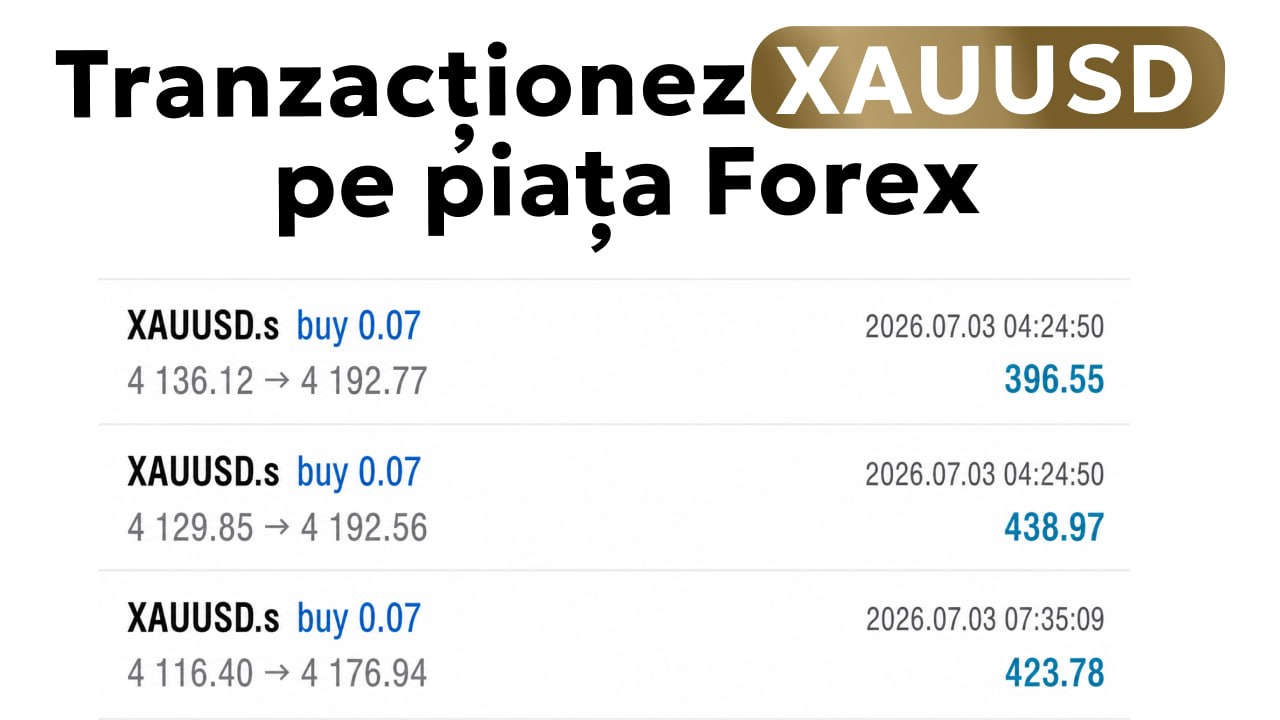 Tranzacționez XAUUSD pe piața Forex

XAUUSD.s buy 0.07 2026.07.03 04:24:50
4 136.12 → 4 192.77 396.55

XAUUSD.s buy 0.07 2026.07.03 04:24:50
4 129.85 → 4 192.56 438.97

XAUUSD.s buy 0.07 2026.07.03 07:35:09
4 116.40 → 4 176.94 423.78